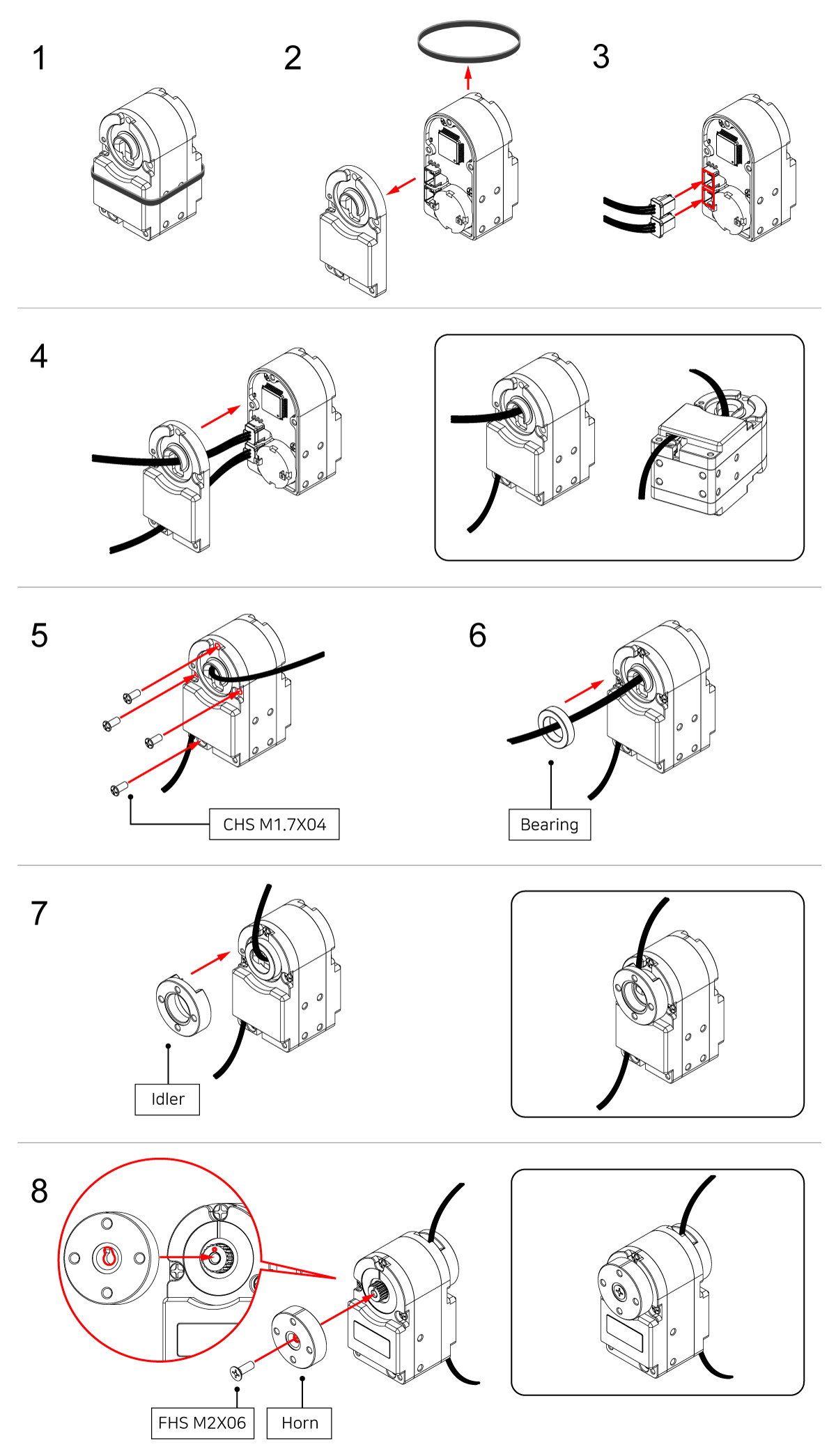 1

2

3

4

5

CHS M1.7X04

6

Bearing

7

Idler

8

FHS M2X06

Horn